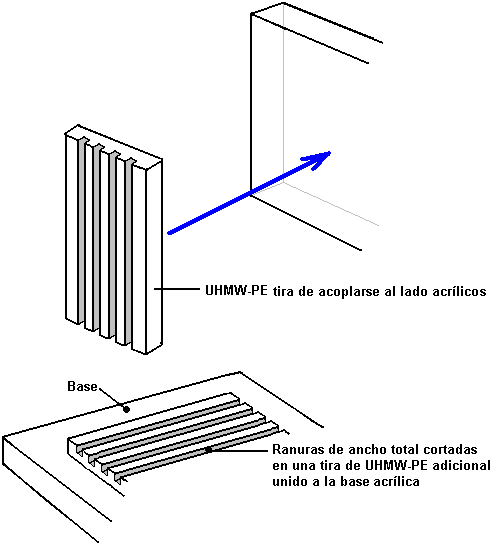 UHMW-PE tira de acoplarse al lado acrílicos

Base

Ranuras de ancho total cortadas en una tira de UHMW-PE adicional unido a la base acrílica