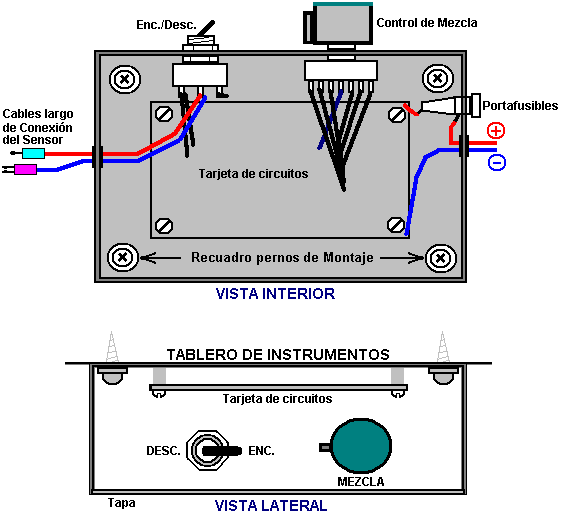 Enc./Desc.

Control de Mezcla

Cables largo de Conexión del Sensor

Portafusibles

+

−

Tarjeta de circuitos

Recuadro pernos de Montaje

VISTA INTERIOR

TABLERO DE INSTRUMENTOS

Tarjeta de circuitos

DESC.

ENC.

MEZCLA

Tapa

VISTA LATERAL