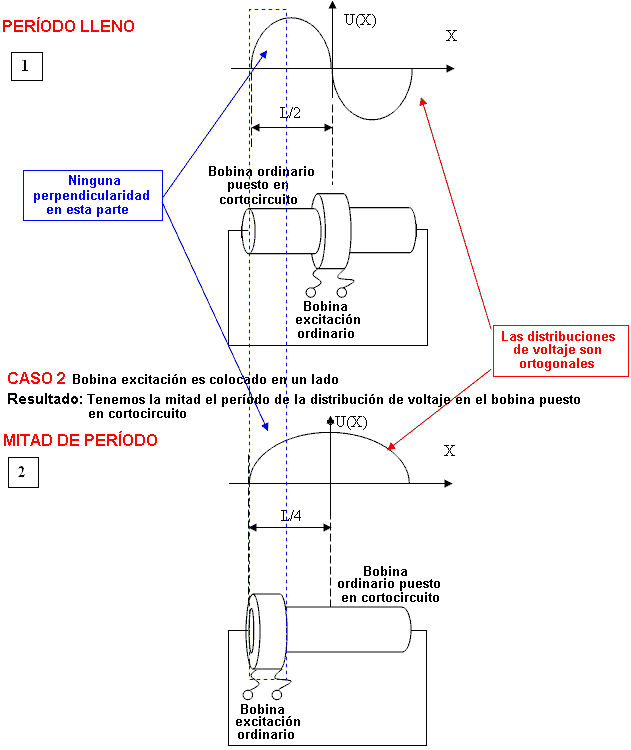 PERÍODO LLENO

1

U(X)

X

L/2

Ninguna perpendicularidad en esta parte

Bobina ordinario puesto en cortocircuito

Bobina excitación ordinario

Las distribuciones de voltaje son ortogonales

CASO 2 Bobina excitación es colocado en un lado

Resultado: Tenemos la mitad el período de la distribución de voltaje en el bobina puesto en cortocircuito

MITAD DE PERÍODO

2

U(X)

X

L/4

Bobina ordinario puesto en cortocircuito

Bobina excitación ordinario