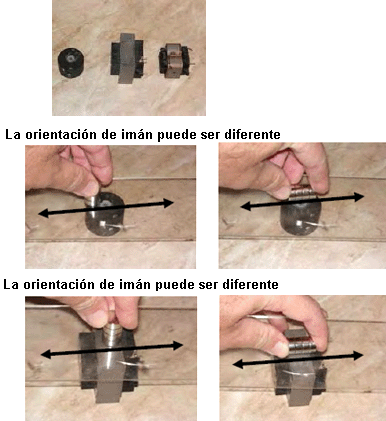 La orientación de imán puede ser diferente

La orientación de imán puede ser diferente