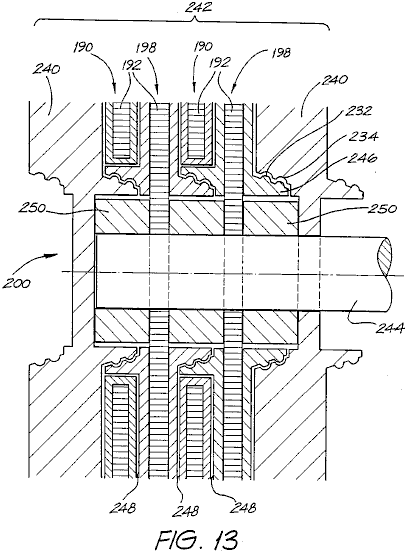 242

190
198
190
198
240
192
192
240
232
234
246
250
250
200
244
248
248
248

FIG. 13