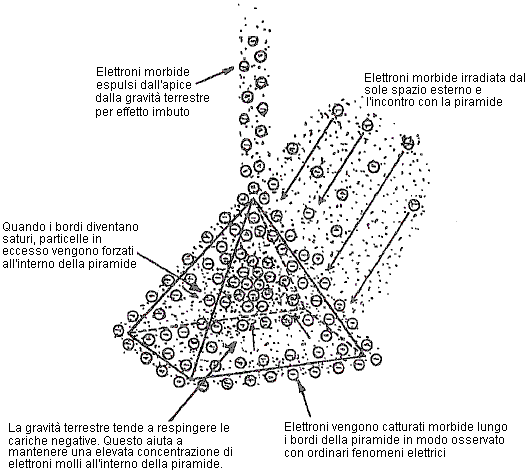 Elettroni morbide espulsi dall'apice dalla gravità terrestre per effetto imbuto

Elettroni morbide irradiata dal sole spazio esterno e l'incontro con la piramide

Quando i bordi diventano saturi, particelle in eccesso vengono forzati all'interno della piramide

La gravità terrestre tende a respingere le cariche negative. Questo aiuta a mantenere una elevata concentrazione di elettroni molli all'interno della piramide.

Elettroni vengono catturati morbide lungo i bordi della piramide in modo osservato con ordinari fenomeni elettrici