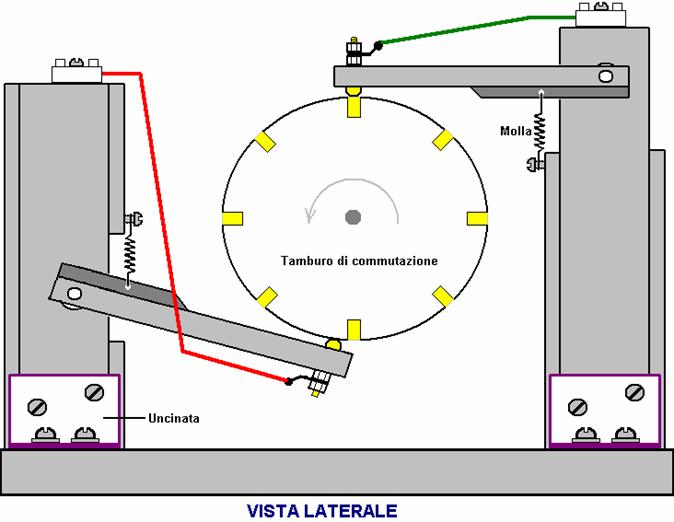 Molla

Tamburo di commutazione

Uncinata

VISTA LATERALE