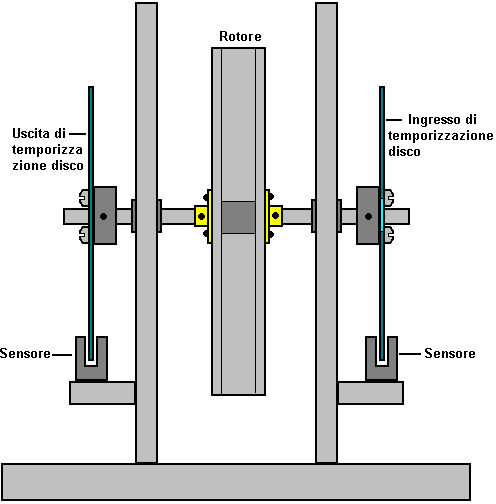 Rotore

Uscita di temporizza zione disco

Ingresso di temporizzazione disco

Sensore

Sensore