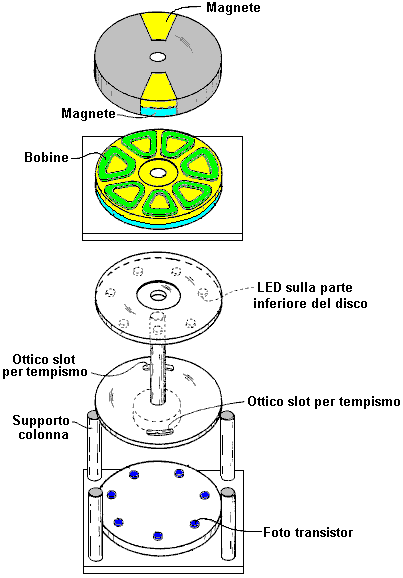 Magnete

Magnete

Bobine

LED sulla parte inferiore del disco

Ottico slot per tempismo

Ottico slot per tempismo

Supporto colonna

Foto transistor