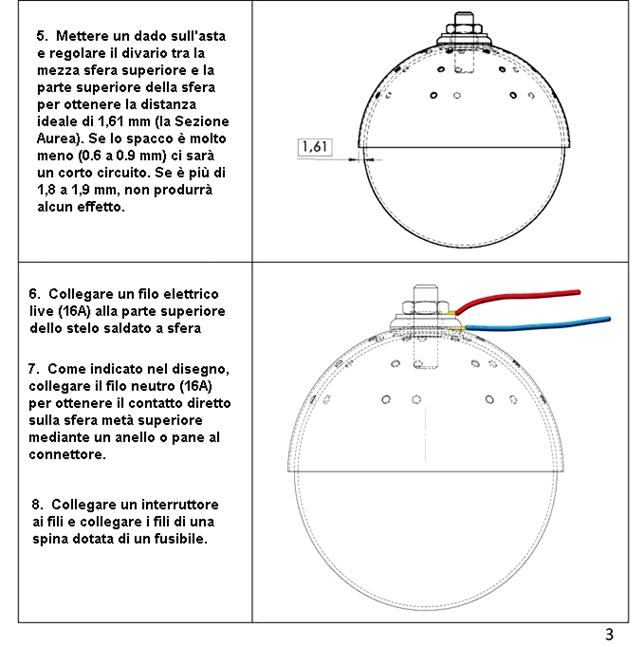 5. Mettere un dado sull'asta e regolare il divario tra la mezza sfera superiore e la parte superiore della sfera per ottenere la distanza ideale di 1,61 mm (la Sezione Aurea). Se lo spacco è molto meno (0.6 a 0.9 mm) ci sarà un corto circuito. Se è più di 1,8 a 1,9 mm, non produrrà alcun effetto.

1,61

6. Collegare un filo elettrico live (16A) alla parte superiore dello stelo saldato a sfera

7. Come indicato nel disegno, collegare il filo neutro (16A) per ottenere il contatto diretto sulla sfera metà superiore mediante un anello o pane al connettore.

8. Collegare un interruttore ai fili e collegare i fili di una spina dotata di un fusibile.

3