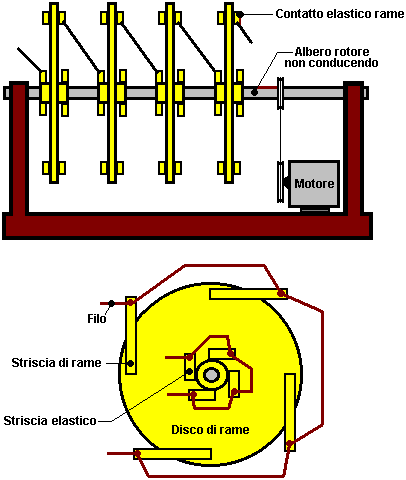 Contatto elastico rame

Albero rotore
non conducendo

Motore

Filo

Striscia di rame

Striscia elastico

Disco di rame