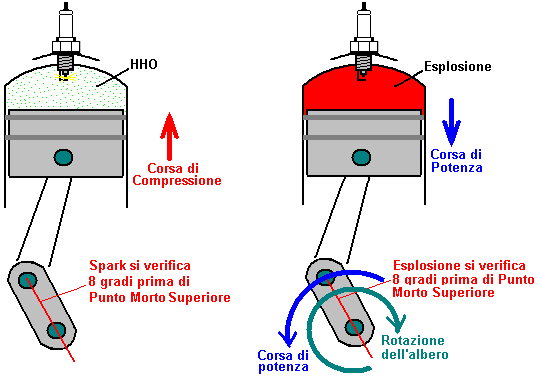 HHO

Corsa di Compressione

Spark si verifica 8 gradi prima di Punto Morto Superiore

Esplosione

Corsa di Potenza

Esplosione si verifica 8 gradi prima di Punto Morto Superiore

Corsa di potenza

Rotazione dell'albero