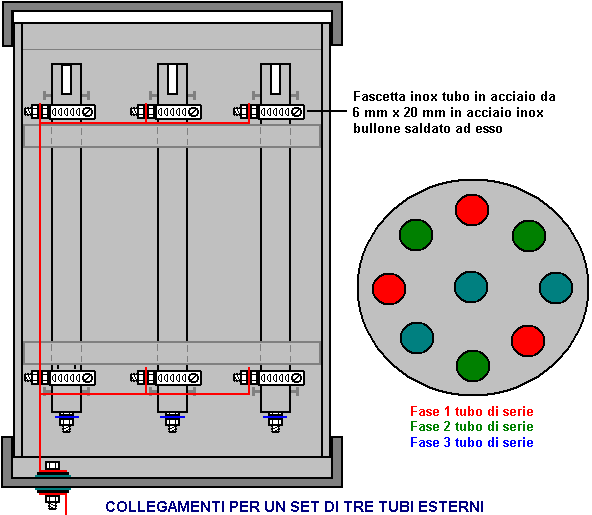 Fascetta inox tubo in acciaio da 6 mm x 20 mm in acciaio inox bullone saldato ad esso

Fase 1 tubo di serie
Fase 2 tubo di serie
Fase 3 tubo di serie

COLLEGAMENTI PER UN SET DI TRE TUBI ESTERNI