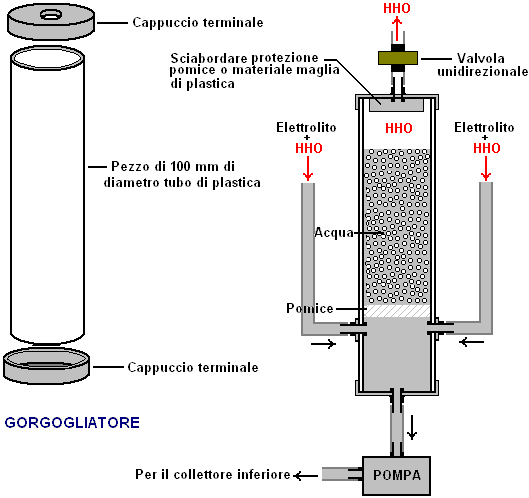 Cappuccio terminale

Pezzo di 100 mm di diametro tubo di plastica

Cappuccio terminale

GORGOGLIATORE

HHO

Sciabordare protezione pomice o materiale maglia di plastica

Valvola unidirezionale

Elettrolito + HHO

HHO

Elettrolito + HHO

Acqua

Pomice

Per il collettore inferiore

POMPA