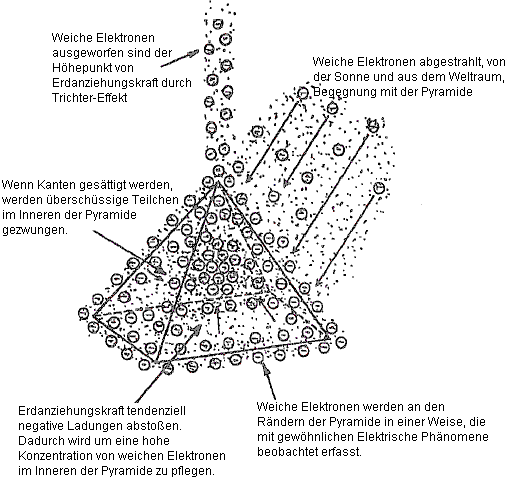 Weiche Elektronen ausgeworfen sind der Höhepunkt von Erdanziehungskraft durch Trichter-Effekt

Weiche Elektronen abgestrahlt, von der Sonne und aus dem Weltraum, Begegnung mit der Pyramide

Wenn Kanten gesättigt werden, werden überschüssige Teilchen im Inneren der Pyramide gezwungen.

Erdanziehungskraft tendenziell negative Ladungen abstoßen. Dadurch wird um eine hohe Konzentration von weichen Elektronen im Inneren der Pyramide zu pflegen.

Weiche Elektronen werden an den Rändern der Pyramide in einer Weise, die mit gewöhnlichen Elektrische Phänomene beobachtet erfasst.