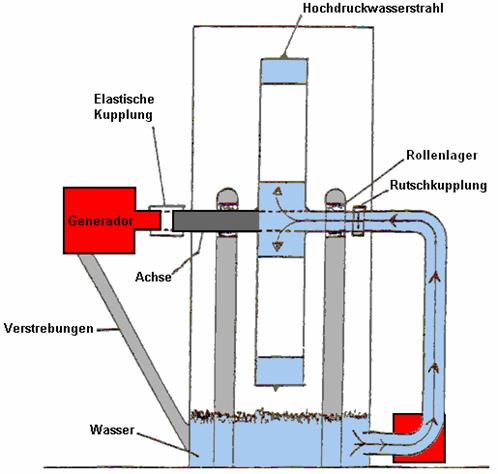 Hochdruckwasserstrahl

Elastische Kupplung

Rollenlager

Rutschkupplung

Generador

Achse

Verstrebungen

Wasser