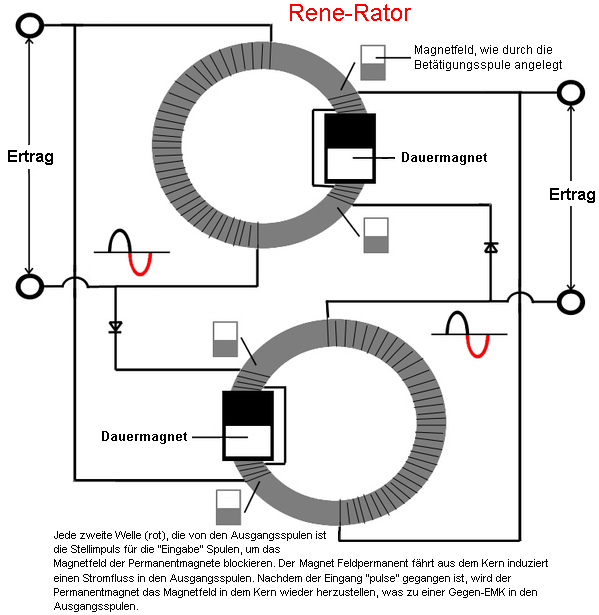 Rene-Rator

Magnetfeld, wie durch die Betätigungsspule angelegt

Ertrag

Dauermagnet

Ertrag

Dauermagnet

Jede zweite Welle (rot), die von den Ausgangsspulen ist die Stellimpuls für die "Eingabe" Spulen, um das Magnetfeld der Permanentmagnete blockieren. Der Magnet Feldpermanent fährt aus dem Kern induziert einen Stromfluss in den Ausgangsspulen. Nachdem der Eingang "pulse" gegangen ist, wird der Permanentmagnet das Magnetfeld in dem Kern wieder herzustellen, was zu einer Gegen-EMK in den Ausgangsspulen.