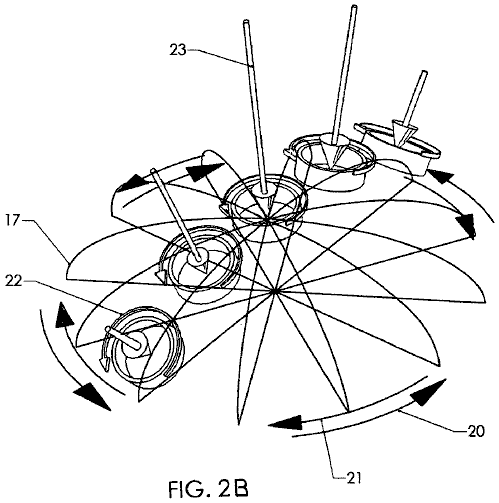 23
17
22
20
21
FIG. 2B