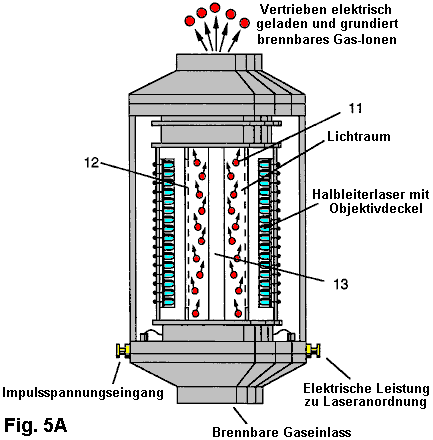 Vertrieben elektrisch geladen und grundiert brennbares Gas-Ionen

11

Lichtraum

12

Halbleiterlaser mit Objektivdeckel

13

Impulsspannungseingang

Elektrische Leistung zu Laseranordnung

Fig. 5A

Brennbare Gaseinlass