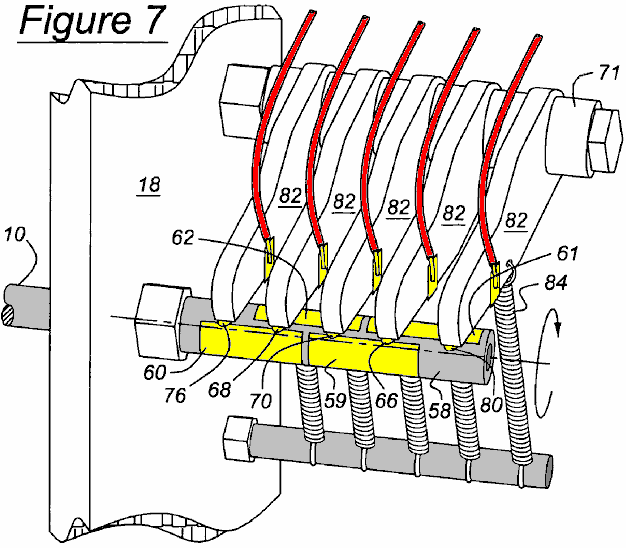 Figure 7

71

18

82 82 82 82 82

10

62

61

84

60

76

68

70

59

66

58

80