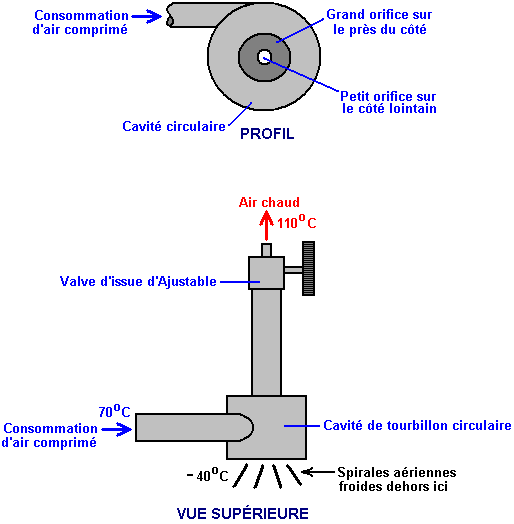 Consommation d'air comprimé

Grand orifice sur le près du côté

Petit orifice sur le côté lointain

Cavité circulaire

PROFIL

Air chaud

$110^{o}C$

Valve d'issue d'Ajustable

$70^{o}C$

Consommation d'air comprimé

Cavité de tourbillon circulaire

$-40^{o}C$

Spirales aériennes froides dehors ici

VUE SUPÉRIEURE