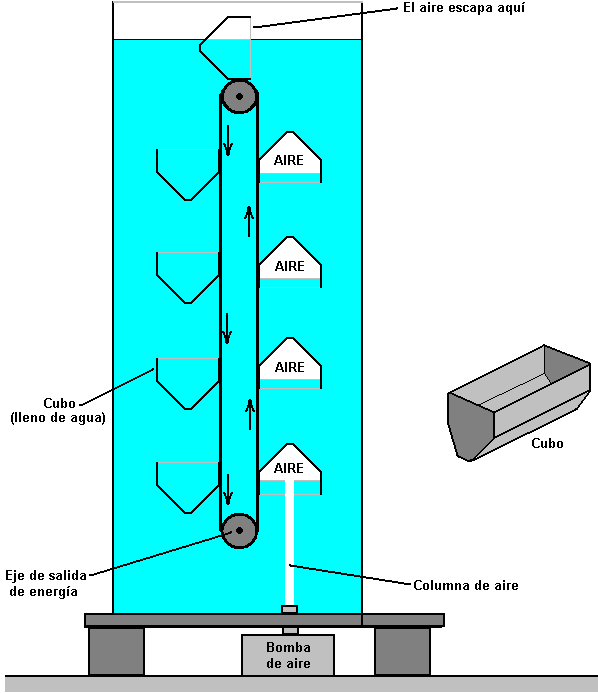 El aire escapa aquí

AIRE

AIRE

AIRE

AIRE

Cubo
(lleno de agua)

Cubo

Eje de salida
de energía

Columna de aire

Bomba
de aire