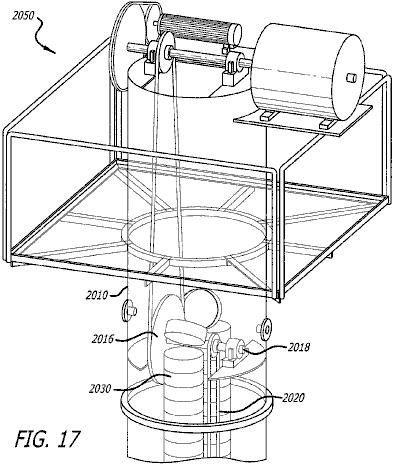 2050

2010

2016

2018

2030

2020

FIG. 17