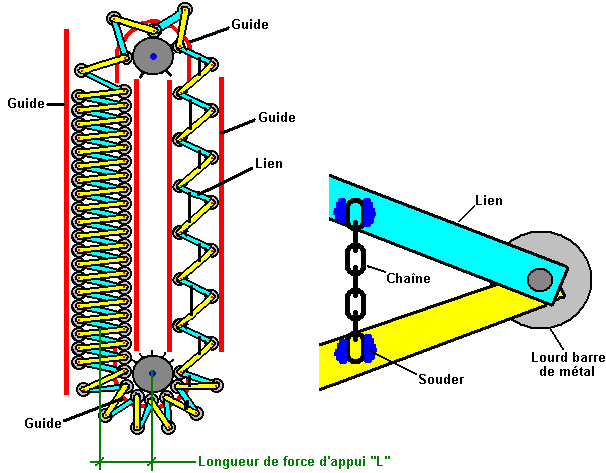 Guide
Guide
Guide
Lien
Guide
Longueur de force d'appui "L"
Lien
Chaîne
Souder
Lourd barre de métal