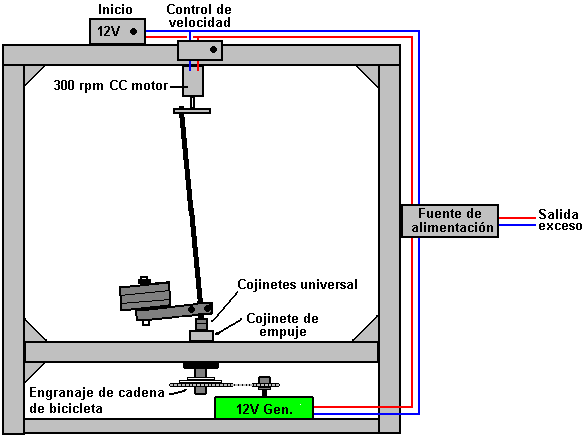 Inicio

12V

Control de velocidad

300 rpm CC motor

Fuente de alimentación

Salida exceso

Cojinetes universal

Cojinete de empuje

Engranaje de cadena de bicicleta

12V Gen.