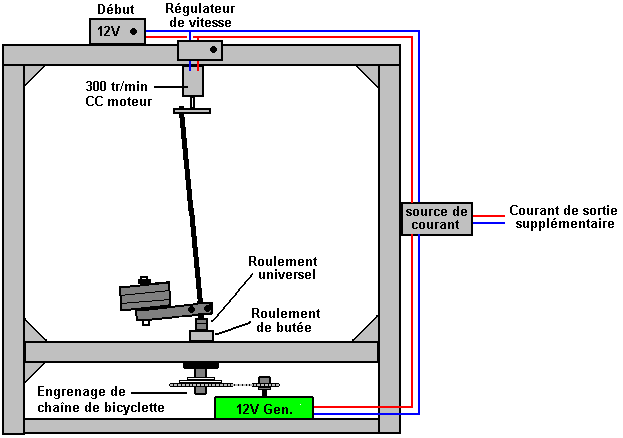 Début

12V

Régulateur de vitesse

300 tr/min CC moteur

source de courant

Courant de sortie supplémentaire

Roulement universel

Roulement de butée

Engrenage de chaîne de bicyclette

12V Gen.