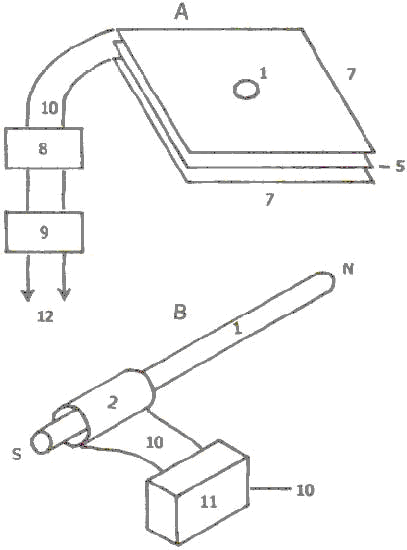 A
1
7
10
8
5
7
9
12
N
B
1
2
S
10
11
10