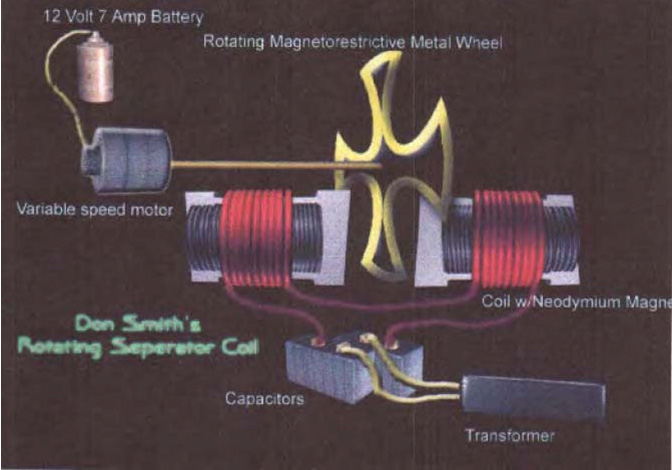 12 Volt 7 Amp Battery

Rotating Magnetorestrictive Metal Wheel

Variable speed motor

Coil w/Neodymium Magne

Don Smith's
Rotating Seperator Coil

Capacitors

Transformer