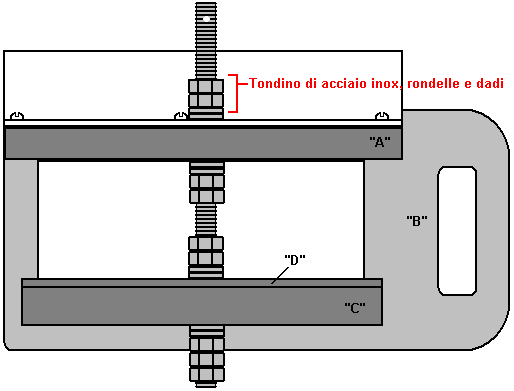 Tondino di acciaio inox, rondelle e dadi

"A"

"B"

"D"

"C"