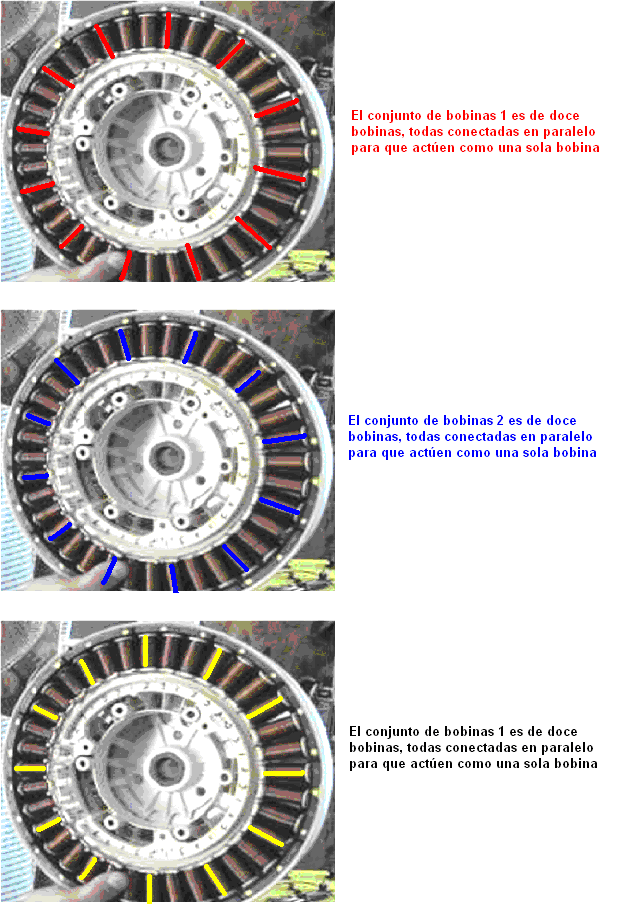 El conjunto de bobinas 1 es de doce bobinas, todas conectadas en paralelo para que actúen como una sola bobina

El conjunto de bobinas 2 es de doce bobinas, todas conectadas en paralelo para que actúen como una sola bobina

El conjunto de bobinas 1 es de doce bobinas, todas conectadas en paralelo para que actúen como una sola bobina