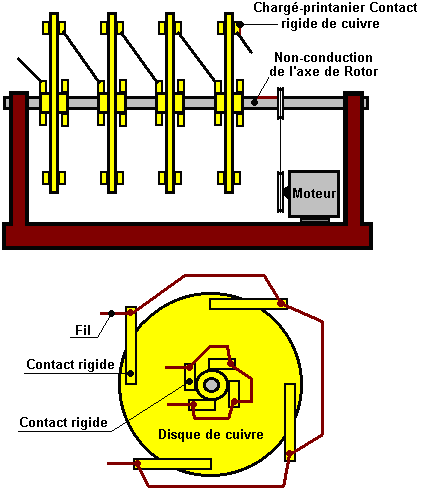 Chargé-printanier Contact rigide de cuivre

Non-conduction de l'axe de Rotor

Moteur

Fil

Contact rigide

Contact rigide

Disque de cuivre