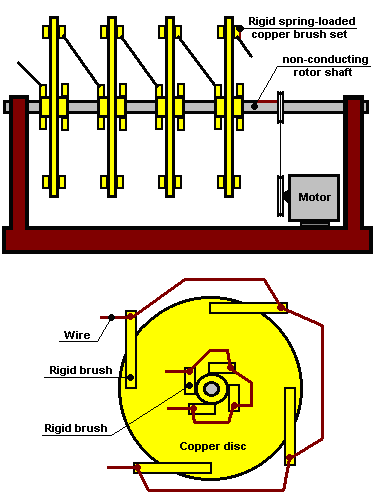 Rigid spring-loaded copper brush set

non-conducting rotor shaft

Motor

Wire

Rigid brush

Rigid brush

Copper disc