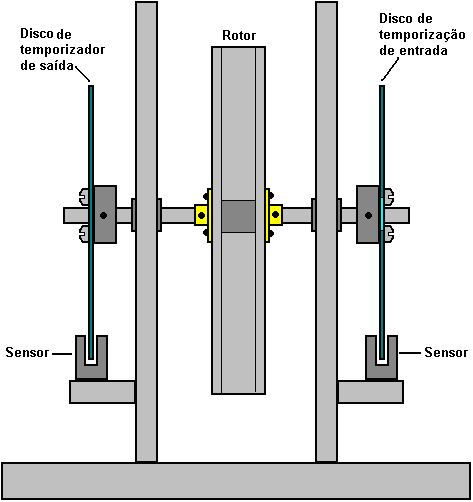 Disco de temporizador de saída

Rotor

Disco de temporização de entrada

Sensor

Sensor