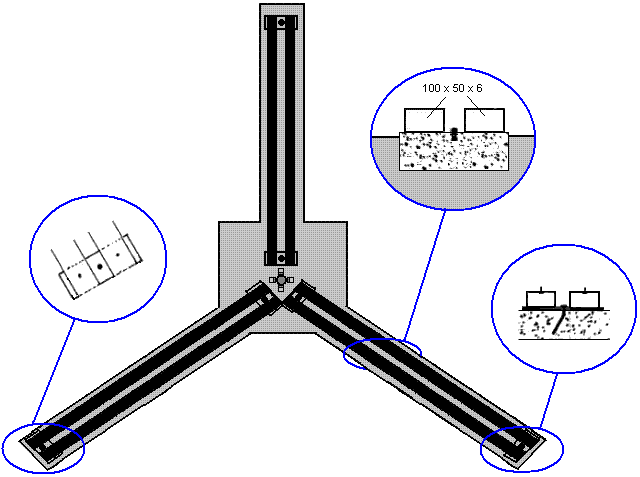 100 x 50 x 6