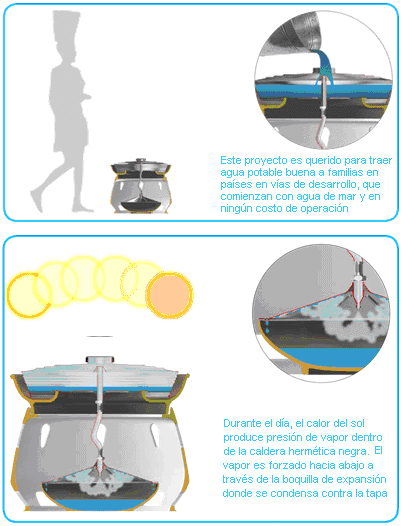 Este proyecto es querido para traer agua potable buena a familias en países en vías de desarrollo, que comienzan con agua de mar y en ningún costo de operación

Durante el día, el calor del sol produce presión de vapor dentro de la caldera hermética negra. El vapor es forzado hacia abajo a través de la boquilla de expansión donde se condensa contra la tapa