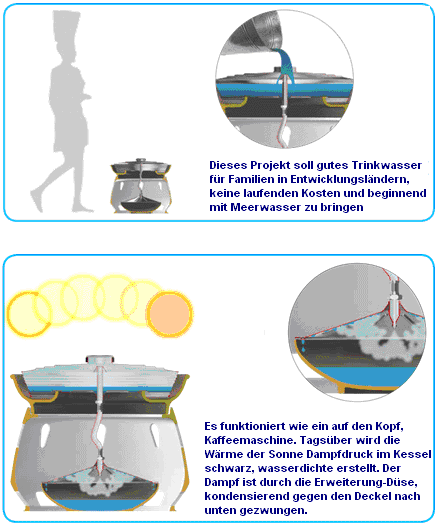 Dieses Projekt soll gutes Trinkwasser für Familien in Entwicklungsländern, keine laufenden Kosten und beginnend mit Meerwasser zu bringen

Es funktioniert wie ein auf den Kopf, Kaffeemaschine. Tagsüber wird die Wärme der Sonne Dampfdruck im Kessel schwarz, wasserdichte erstellt. Der Dampf ist durch die Erweiterung-Düse, kondensierend gegen den Deckel nach unten gezwungen.