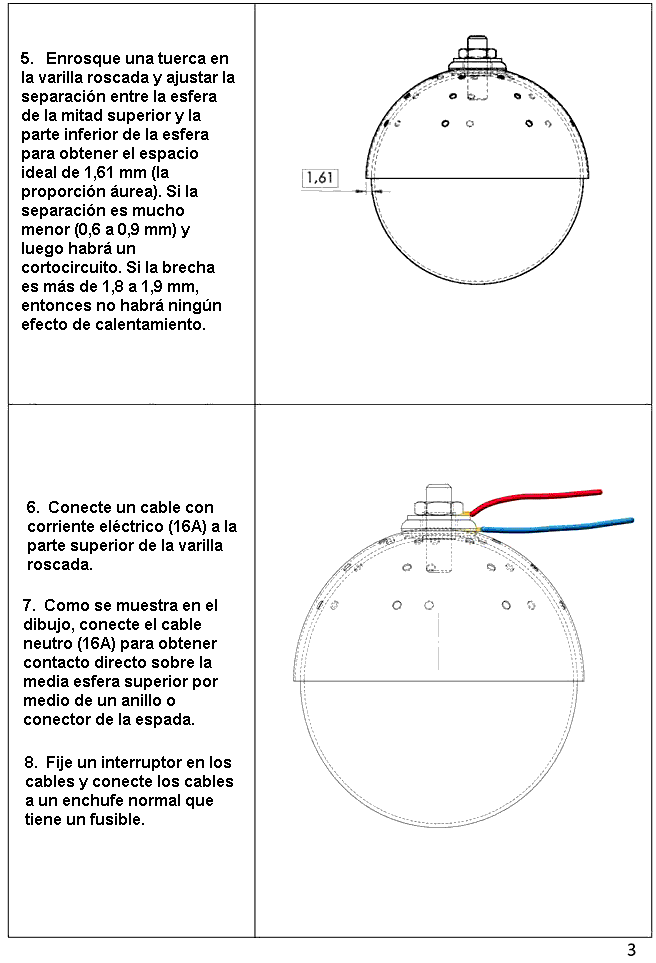 5. Enrosque una tuerca en la varilla roscada y ajustar la separación entre la esfera de la mitad superior y la parte inferior de la esfera para obtener el espacio ideal de 1,61 mm (la proporción áurea). Si la separación es mucho menor (0,6 a 0,9 mm) y luego habrá un cortocircuito. Si la brecha es más de 1,8 a 1,9 mm, entonces no habrá ningún efecto de calentamiento.

1,61

6. Conecte un cable con corriente eléctrico (16A) a la parte superior de la varilla roscada.

7. Como se muestra en el dibujo, conecte el cable neutro (16A) para obtener contacto directo sobre la media esfera superior por medio de un anillo o conector de la espada.

8. Fije un interruptor en los cables y conecte los cables a un enchufe normal que tiene un fusible.

3