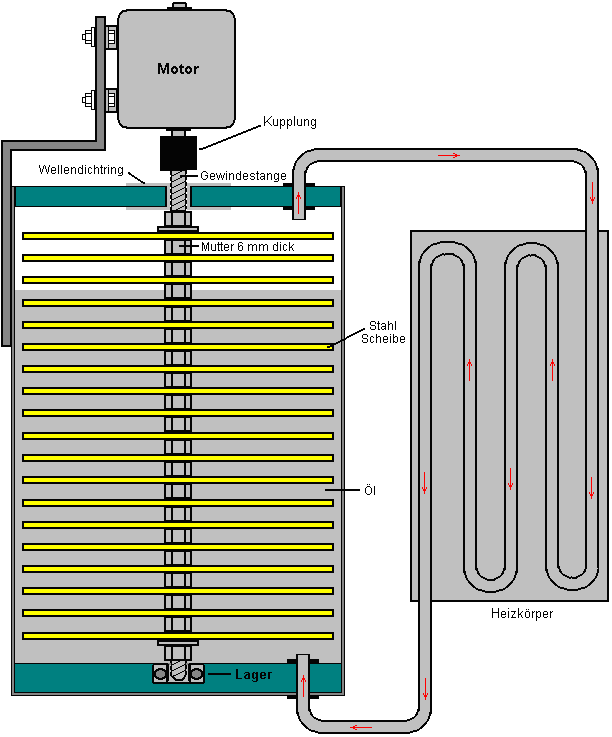 Motor

Kupplung

Wellendichtring

Gewindestange

Mutter 6 mm dick

Stahl
Scheibe

Öl

Heizkörper

Lager