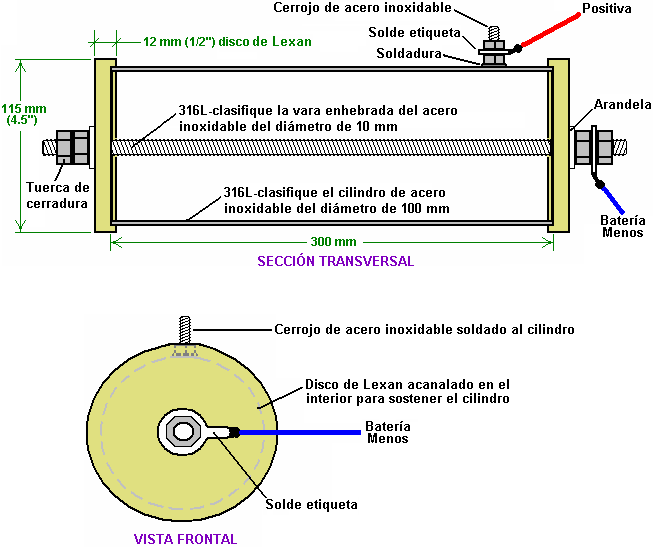 Cerrojo de acero inoxidable
Positiva
Solde etiqueta
Soldadura
12 mm (1/2") disco de Lexan
115 mm (4.5")
316L-clasifique la vara enhebrada del acero inoxidable del diámetro de 10 mm
Arandela
Tuerca de cerradura
316L-clasifique el cilindro de acero inoxidable del diámetro de 100 mm
Batería Menos
300 mm
SECCIÓN TRANSVERSAL

Cerrojo de acero inoxidable soldado al cilindro
Disco de Lexan acanalado en el interior para sostener el cilindro
Batería Menos
Solde etiqueta
VISTA FRONTAL