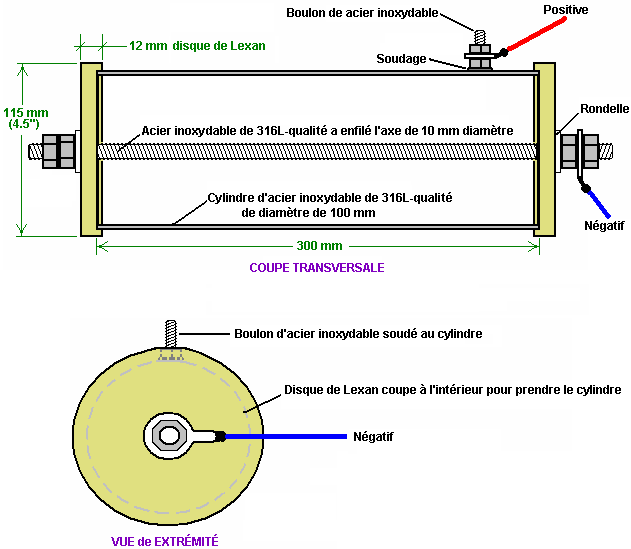 Boulon de acier inoxydable

Positive

12 mm disque de Lexan

Soudage

115 mm
(4.5")

Rondelle

Acier inoxydable de 316L-qualité a enfilé l'axe de 10 mm diamètre

Cylindre d'acier inoxydable de 316L-qualité
de diamètre de 100 mm

Négatif

300 mm

COUPE TRANSVERSALE

Boulon d'acier inoxydable soudé au cylindre

Disque de Lexan coupe à l'intérieur pour prendre le cylindre

Négatif

VUE de EXTRÉMITÉ