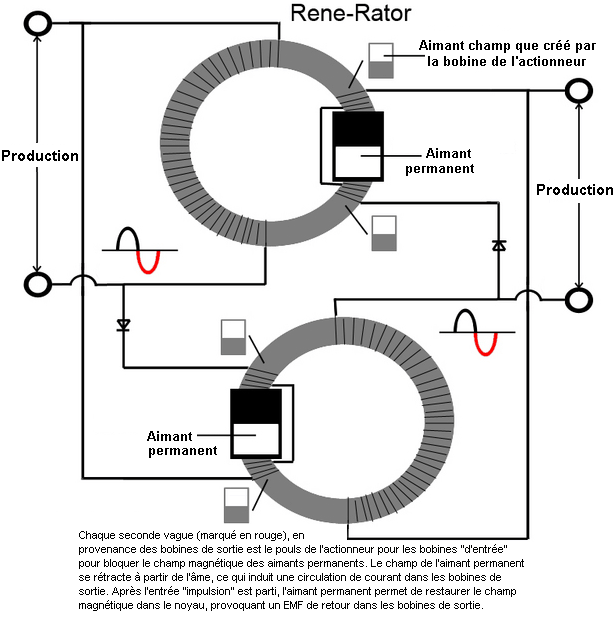 Rene-Rator

Aimant champ que créé par la bobine de l'actionneur

Production

Aimant permanent

Production

Aimant permanent

Chaque seconde vague (marqué en rouge), en provenance des bobines de sortie est le pouls de l'actionneur pour les bobines "d'entrée" pour bloquer le champ magnétique des aimants permanents. Le champ de l'aimant permanent se rétracte à partir de l'âme, ce qui induit une circulation de courant dans les bobines de sortie. Après l'entrée "impulsion" est parti, l'aimant permanent permet de restaurer le champ magnétique dans le noyau, provoquant un EMF de retour dans les bobines de sortie.