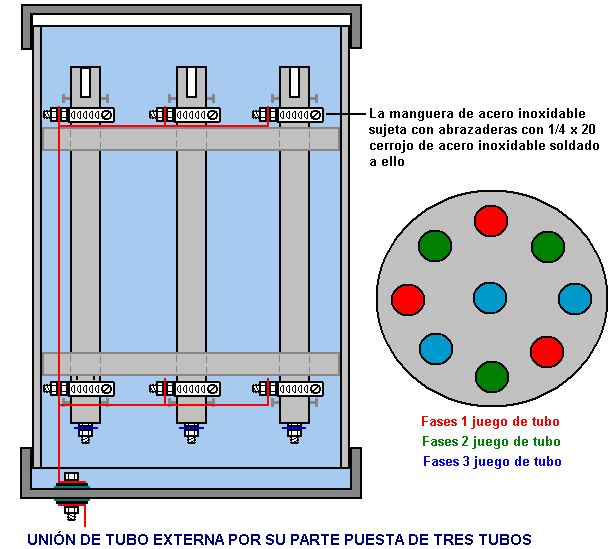 La manguera de acero inoxidable sujeta con abrazaderas con 1/4 x 20 cerrojo de acero inoxidable soldado a ello

Fases 1 juego de tubo
Fases 2 juego de tubo
Fases 3 juego de tubo

UNIÓN DE TUBO EXTERNA POR SU PARTE PUESTA DE TRES TUBOS