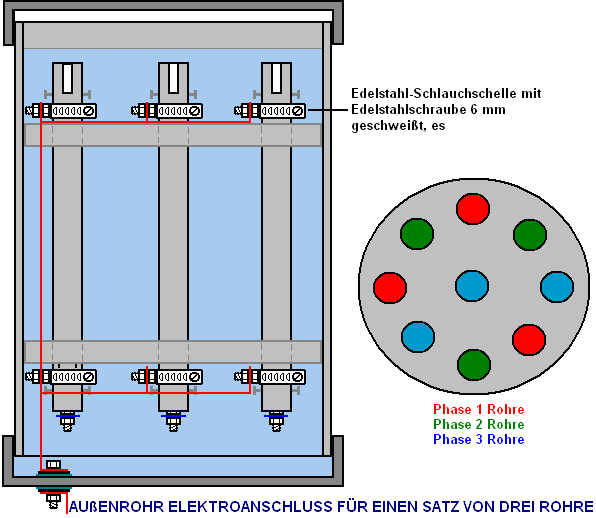 Edelstahl-Schlauchschelle mit Edelstahlschraube 6 mm geschweißt, es

Phase 1 Rohre
Phase 2 Rohre
Phase 3 Rohre

AUßENROHR ELEKTROANSCHLUSS FÜR EINEN SATZ VON DREI ROHRE