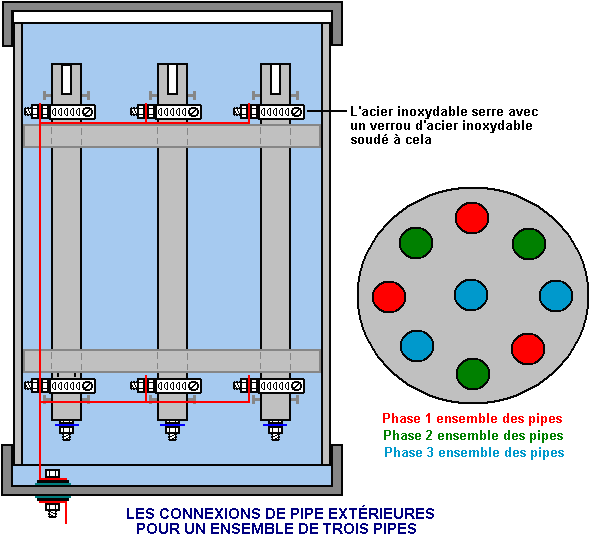 L'acier inoxydable serre avec un verrou d'acier inoxydable soudé à cela

Phase 1 ensemble des pipes
Phase 2 ensemble des pipes
Phase 3 ensemble des pipes

LES CONNEXIONS DE PIPE EXTÉRIEURES POUR UN ENSEMBLE DE TROIS PIPES