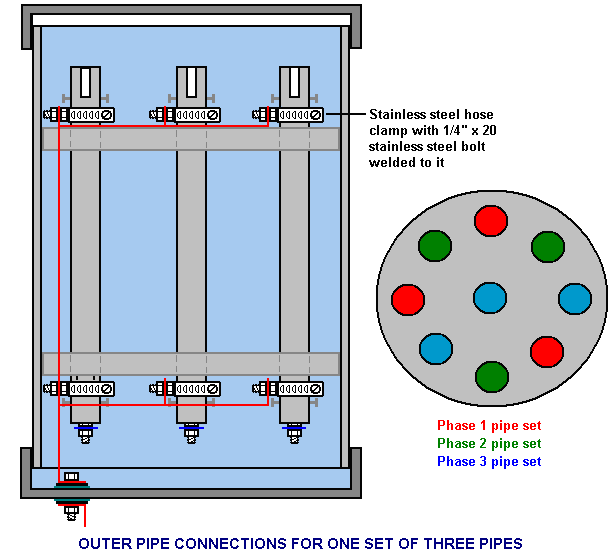 Stainless steel hose clamp with 1/4" x 20 stainless steel bolt welded to it

Phase 1 pipe set
Phase 2 pipe set
Phase 3 pipe set

OUTER PIPE CONNECTIONS FOR ONE SET OF THREE PIPES