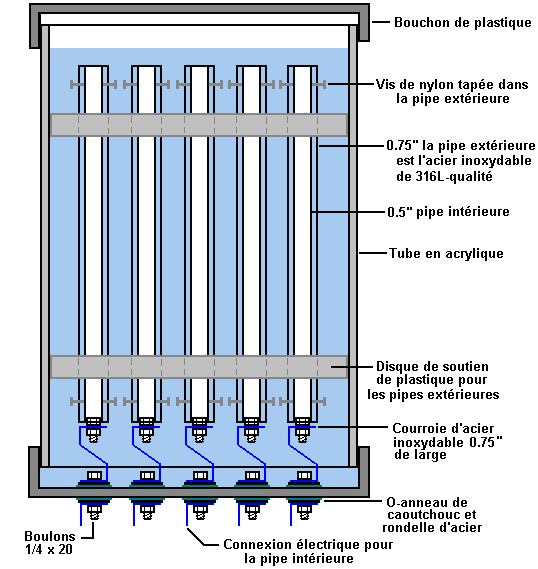 Bouchon de plastique

Vis de nylon tapée dans la pipe extérieure

0.75" la pipe extérieure est l'acier inoxydable de 316L-qualité

0.5" pipe intérieure

Tube en acrylique

Disque de soutien de plastique pour les pipes extérieures

Courroie d'acier inoxydable 0.75" de large

O-anneau de caoutchouc et rondelle d'acier

Boulons 1/4 x 20

Connexion électrique pour la pipe intérieure