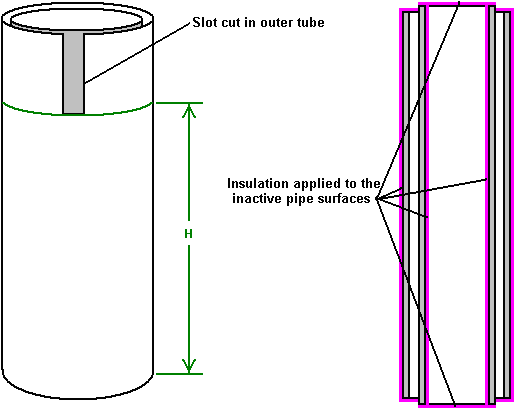 Slot cut in outer tube

H

Insulation applied to the inactive pipe surfaces