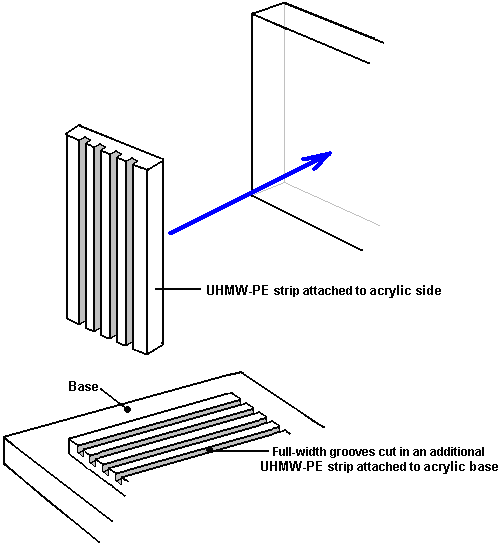 UHMW-PE strip attached to acrylic side

Base

Full-width grooves cut in an additional UHMW-PE strip attached to acrylic base