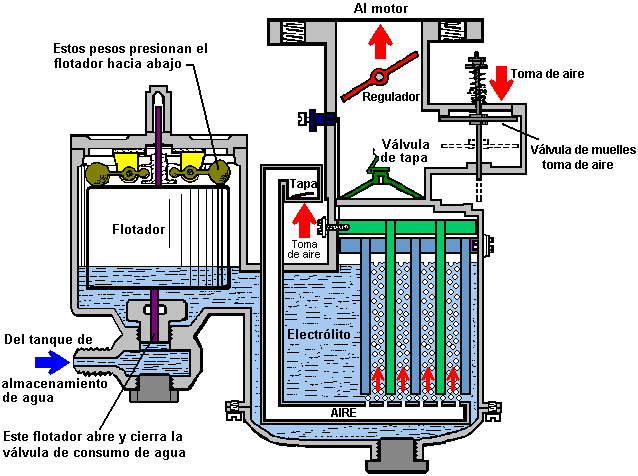 Al motor

Estos pesos presionan el flotador hacia abajo

Toma de aire

Regulador

Válvula de tapa

Válvula de muelles toma de aire

Tapa

Flotador

Toma de aire

Electrólito

Del tanque de

almacenamiento de agua

AIRE

Este flotador abre y cierra la válvula de consumo de agua