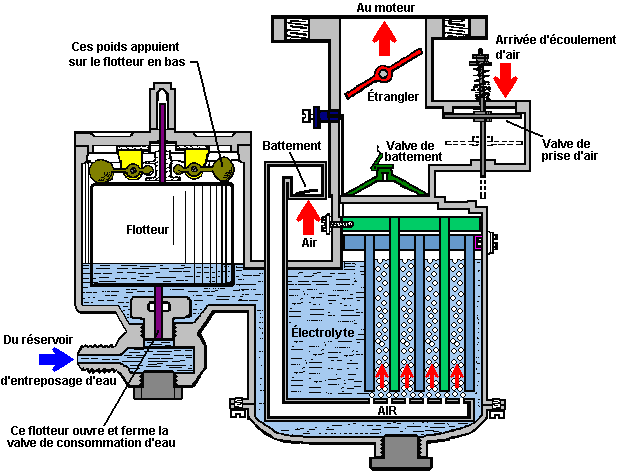 Au moteur

Ces poids appuient sur le flotteur en bas

Arrivée d'écoulement d'air

Étrangler

Battement

Valve de battement

Valve de prise d'air

Flotteur

Air

Électrolyte

Du réservoir

d'entreposage d'eau

AIR

Ce flotteur ouvre et ferme la valve de consommation d'eau